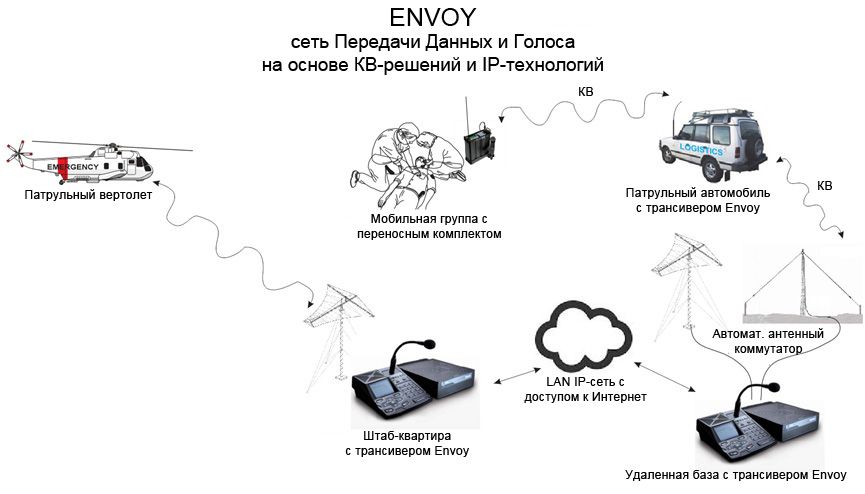 ENVOY
сеть Передачи Данных и Голоса
на основе КВ-решений и IP-технологий

КВ

EMERGENCY
Патрульный вертолет

Мобильная группа с переносным комплектом

LOGISTICS
Патрульный автомобиль с трансивером Envoy

КВ

Автомат. антенный коммутатор

LAN IP-сеть с доступом к Интернет

Штаб-квартира с трансивером Envoy

Удаленная база с трансивером Envoy