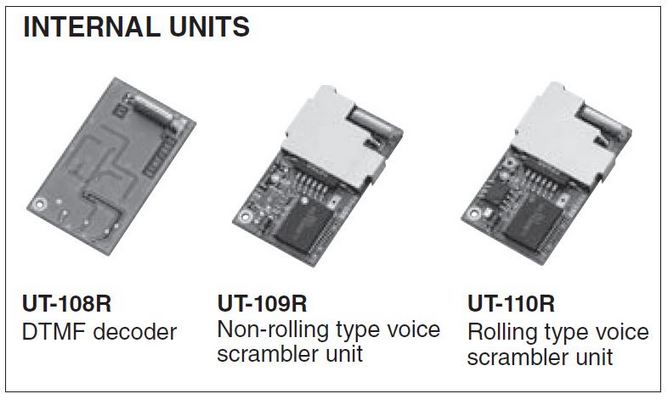 INTERNAL UNITS

UT-108R
DTMF decoder

UT-109R
Non-rolling type voice scrambler unit

UT-110R
Rolling type voice scrambler unit