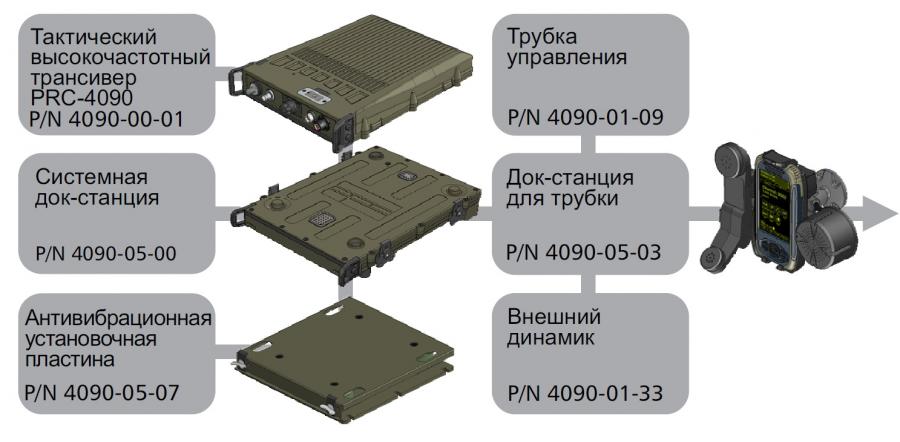 Тактический высокочастотный трансивер PRC-4090
P/N 4090-00-01

Системная док-станция
P/N 4090-05-00

Антивибрационная установочная пластина
P/N 4090-05-07

Трубка управления
P/N 4090-01-09

Док-станция для трубки
P/N 4090-05-03

Внешний динамик
P/N 4090-01-33